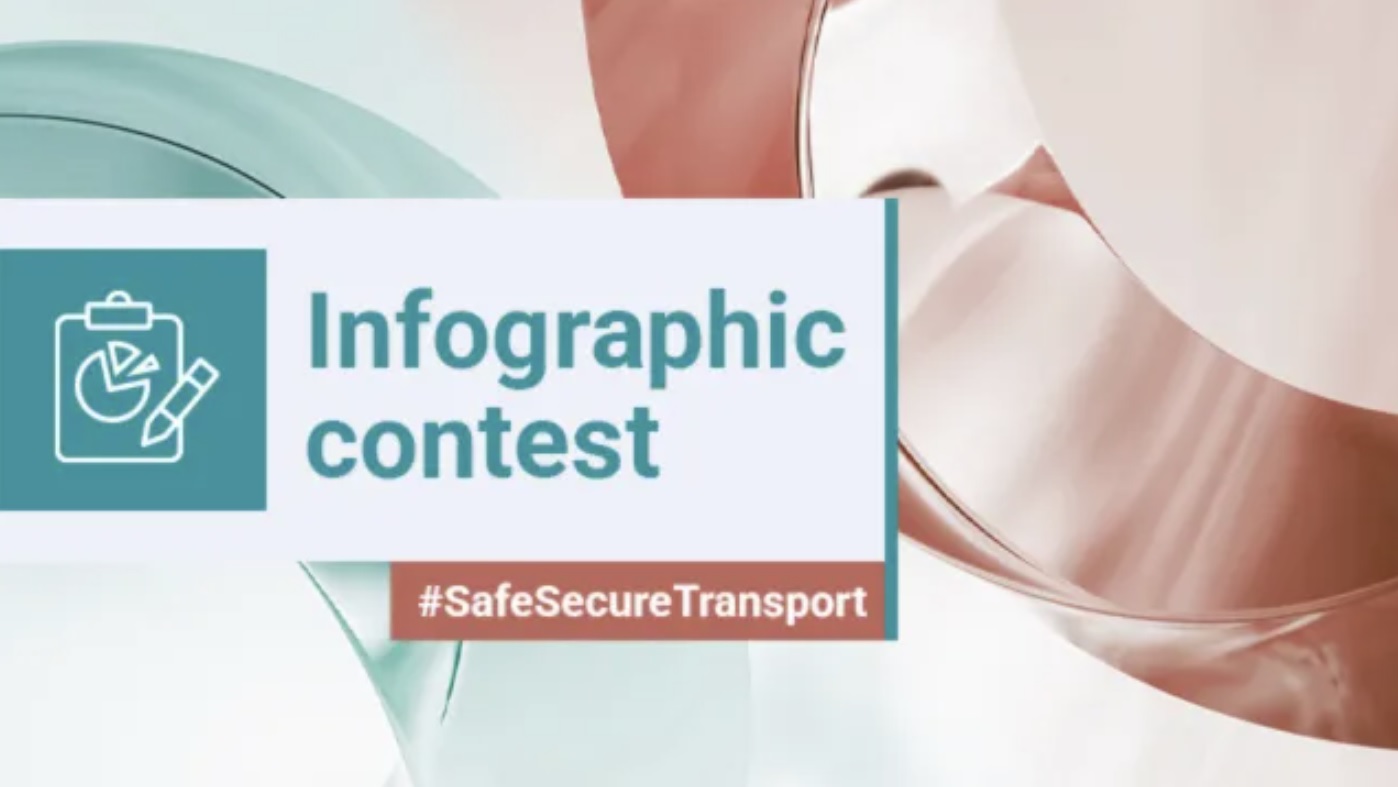 Infographic contest

#SafeSecureTransport